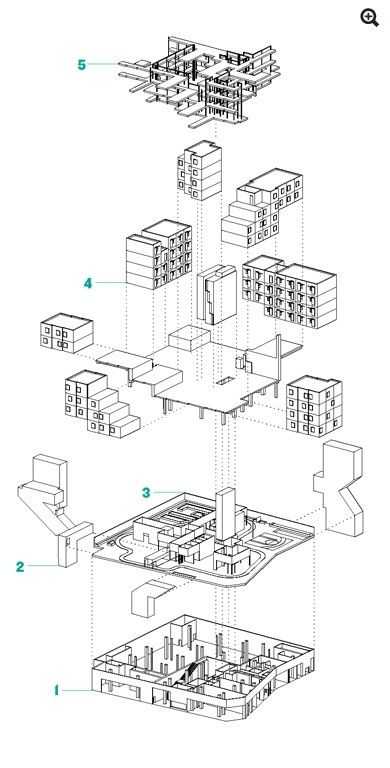 5

4

3

2

1